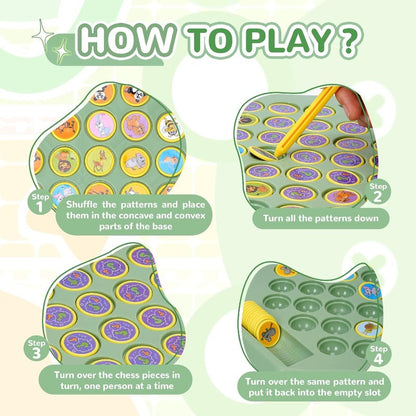 HOW TO PLAY ?

Step 1
Shuffle the patterns and place them in the concave and convex parts of the base

Step 2
Turn all the patterns down

Step 3
Turn over the chess pieces in turn, one person at a time

Step 4
Turn over the same pattern and put it back into the empty slot